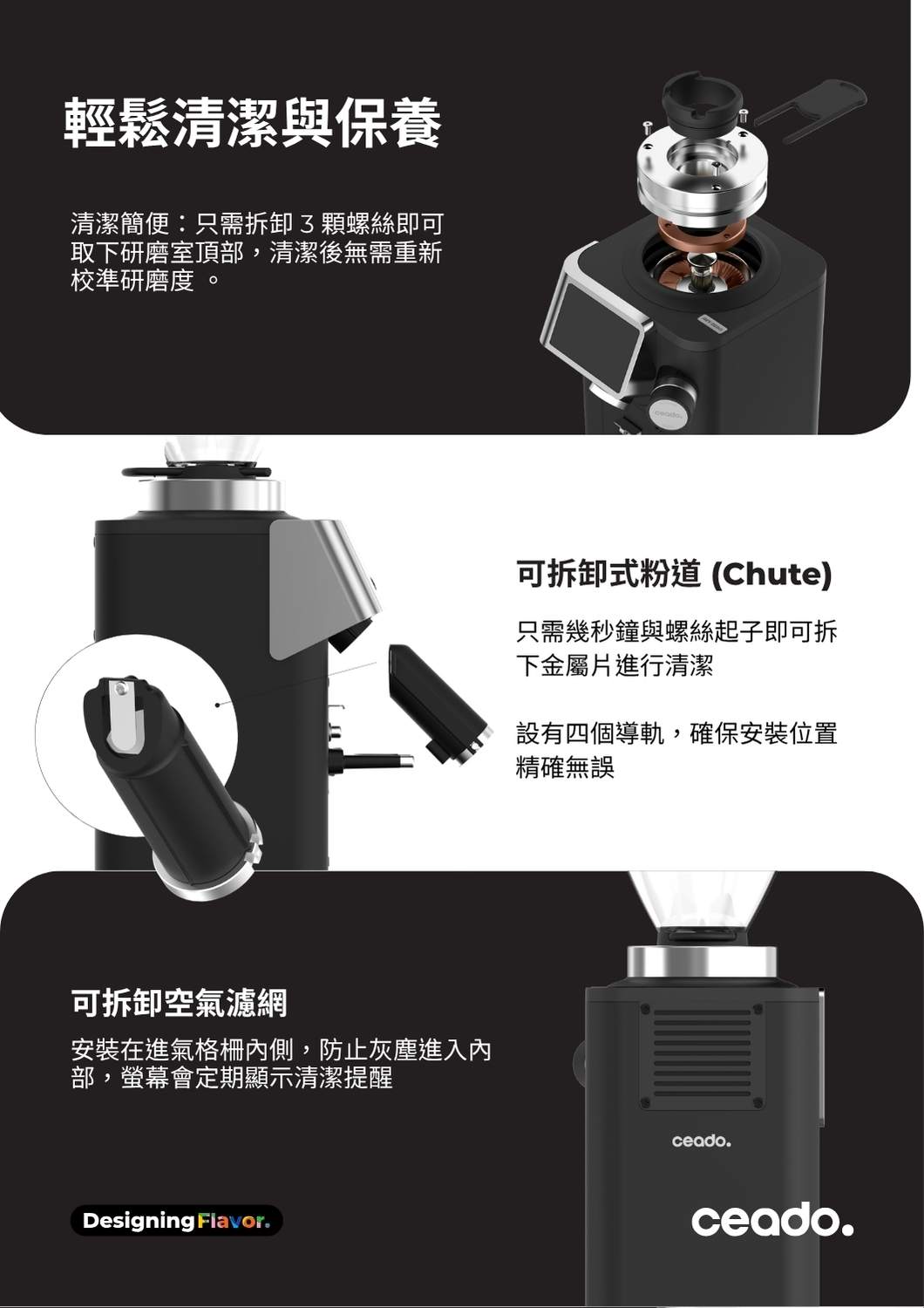 輕鬆清潔與保養

清潔簡便：只需拆卸 3 顆螺絲即可取下研磨室頂部，清潔後無需重新校準研磨度 。

ceado.

可拆卸式粉道 (Chute)

只需幾秒鐘與螺絲起子即可拆下金屬片進行清潔

設有四個導軌，確保安裝位置精確無誤

可拆卸空氣濾網

安裝在進氣格柵內側，防止灰塵進入內部，螢幕會定期顯示清潔提醒

ceado.

Designing Flavor.

ceado.